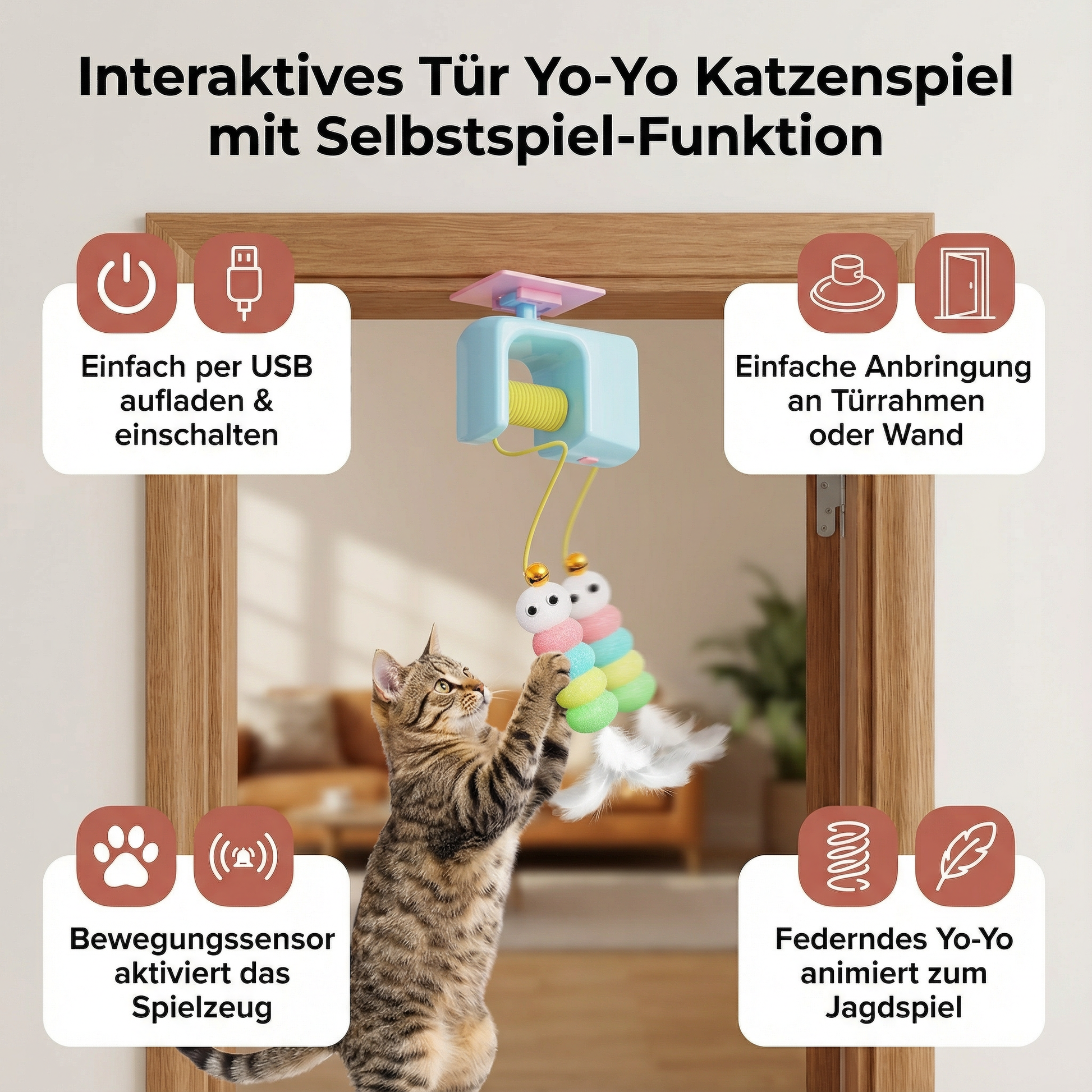 Interaktives Tür Yo-Yo Katzenspiel mit Selbstspiel-Funktion

Einfach per USB aufladen & einschalten

Einfache Anbringung an Türrahmen oder Wand

Bewegungssensor aktiviert das Spielzeug

Federndes Yo-Yo animiert zum Jagdspiel