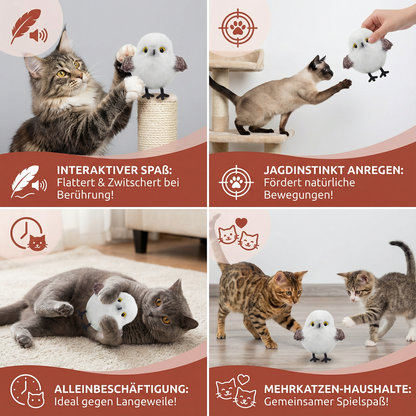 INTERAKTIVER SPAß:
Flattert & Zwitschert bei Berührung!

JAGDINSTINKT ANREGEN:
Fördert natürliche Bewegungen!

ALLEINBESCHÄFTIGUNG:
Ideal gegen Langeweile!

MEHRKATZEN-HAUSHALTE:
Gemeinsamer Spielspaß!