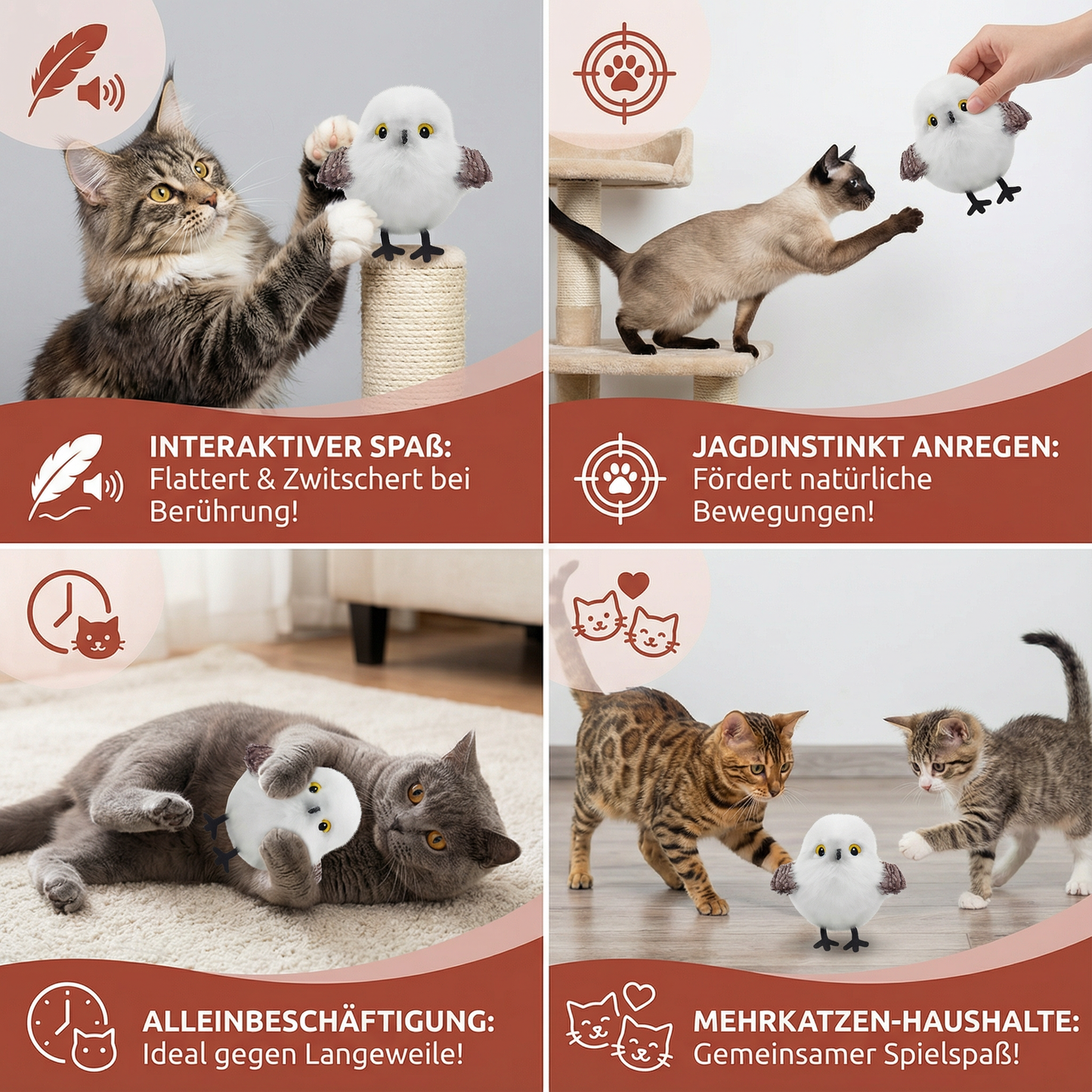 INTERAKTIVER SPAß:
Flattert & Zwitschert bei Berührung!

JAGDINSTINKT ANREGEN:
Fördert natürliche Bewegungen!

ALLEINBESCHÄFTIGUNG:
Ideal gegen Langeweile!

MEHRKATZEN-HAUSHALTE:
Gemeinsamer Spielspaß!