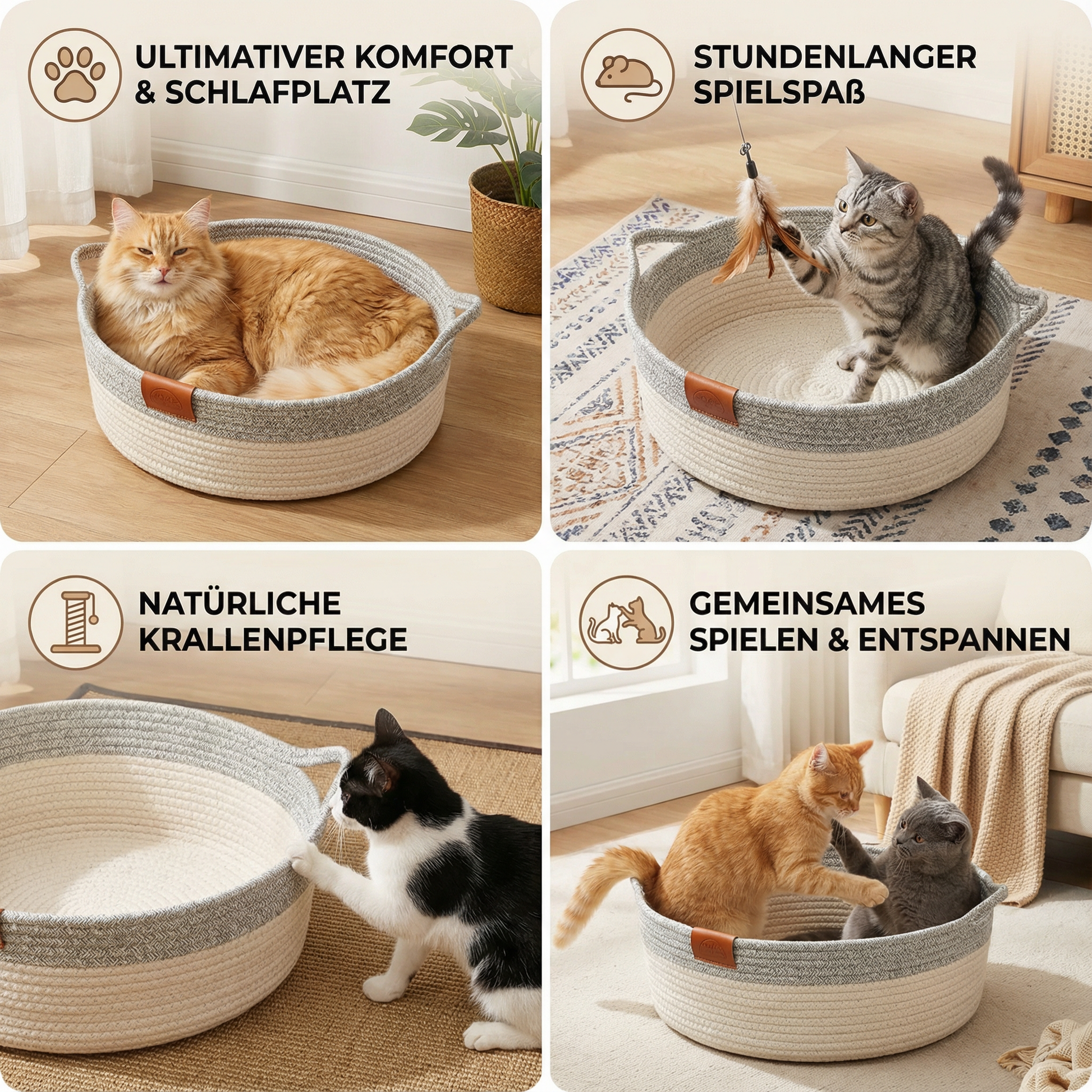 ULTIMATIVER KOMFORT & SCHLAFPLATZ

STUNDENLANGER SPIELSPAß

NATÜRLICHE KRALLENPFLEGE

GEMEINSAMES SPIELEN & ENTSPANNEN