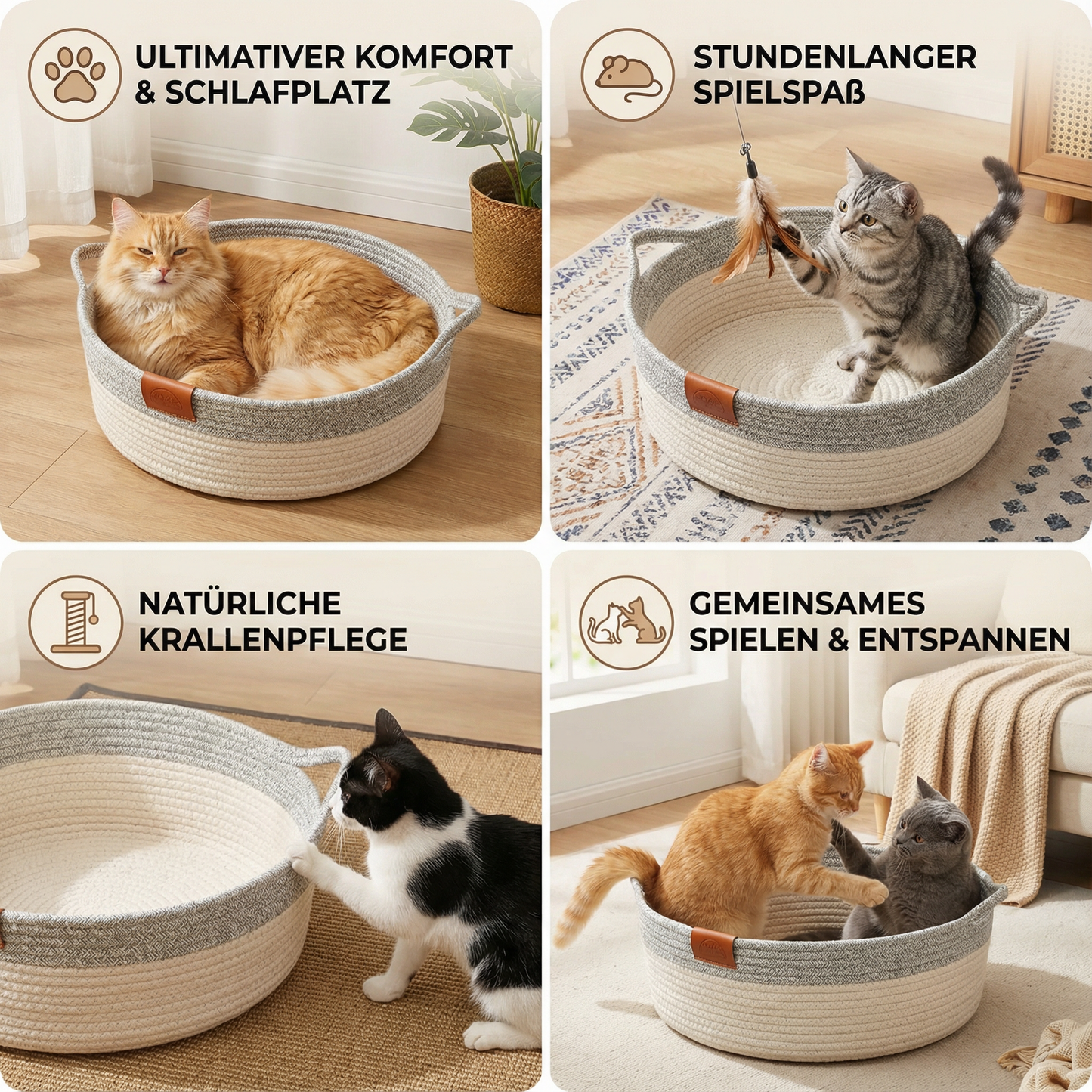 ULTIMATIVER KOMFORT & SCHLAFPLATZ

STUNDENLANGER SPIELSPAß

NATÜRLICHE KRALLENPFLEGE

GEMEINSAMES SPIELEN & ENTSPANNEN