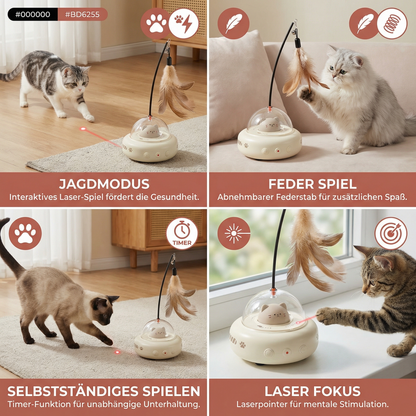 #000000 #BD6255

JAGDMODUS
Interaktives Laser-Spiel fördert die Gesundheit.

FEDER SPIEL
Abnehmbarer Federstab für zusätzlichen Spaß.

TIMER

SELBSTSTÄNDIGES SPIELEN
Timer-Funktion für unabhängige Unterhaltung.

LASER FOKUS
Laserpointer für mentale Stimulation.