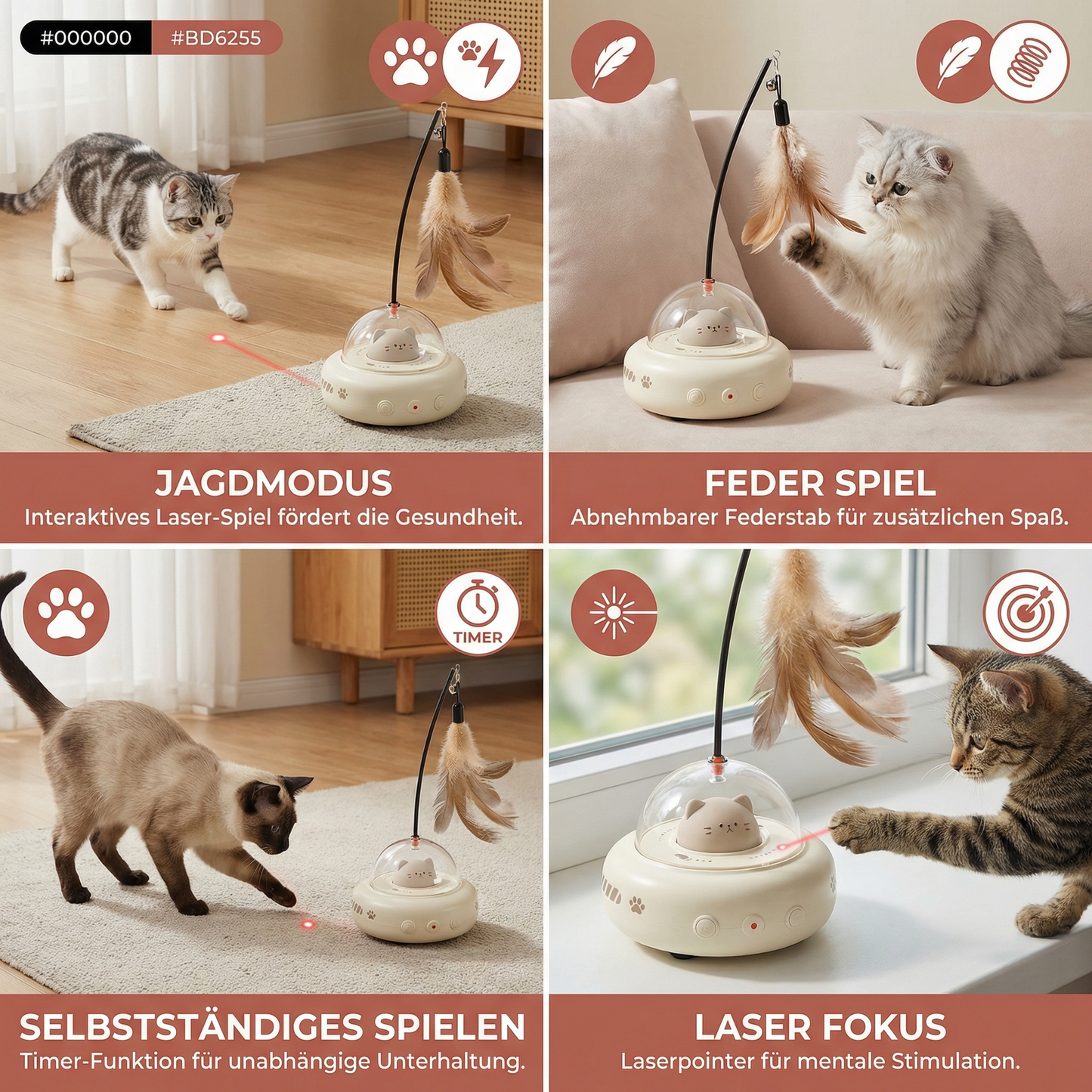 #000000 #BD6255

JAGDMODUS
Interaktives Laser-Spiel fördert die Gesundheit.

FEDER SPIEL
Abnehmbarer Federstab für zusätzlichen Spaß.

TIMER

SELBSTSTÄNDIGES SPIELEN
Timer-Funktion für unabhängige Unterhaltung.

LASER FOKUS
Laserpointer für mentale Stimulation.