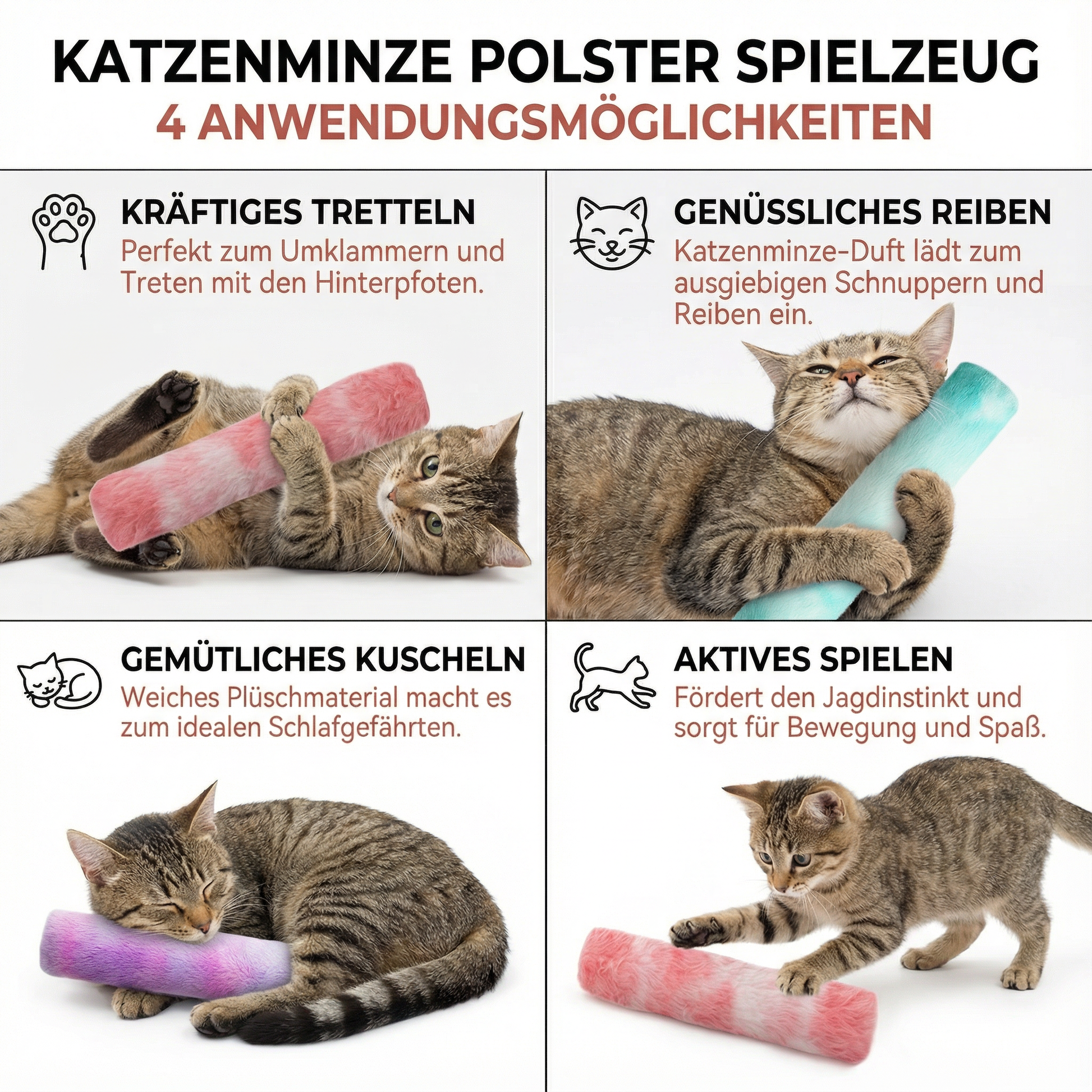 KATZENMINZE POLSTER SPIELZEUG
4 ANWENDUNGSMÖGLICHKEITEN

KRÄFTIGES TRETTELN
Perfekt zum Umklammern und Treten mit den Hinterpfoten.

GENÜSSLICHES REIBEN
Katzenminze-Duft lädt zum ausgiebigen Schnuppern und Reiben ein.

GEMÜTLICHES KUSCHELN
Weiches Plüschmaterial macht es zum idealen Schlafgefährten.

AKTIVES SPIELEN
Fördert den Jagdinstinkt und sorgt für Bewegung und Spaß.