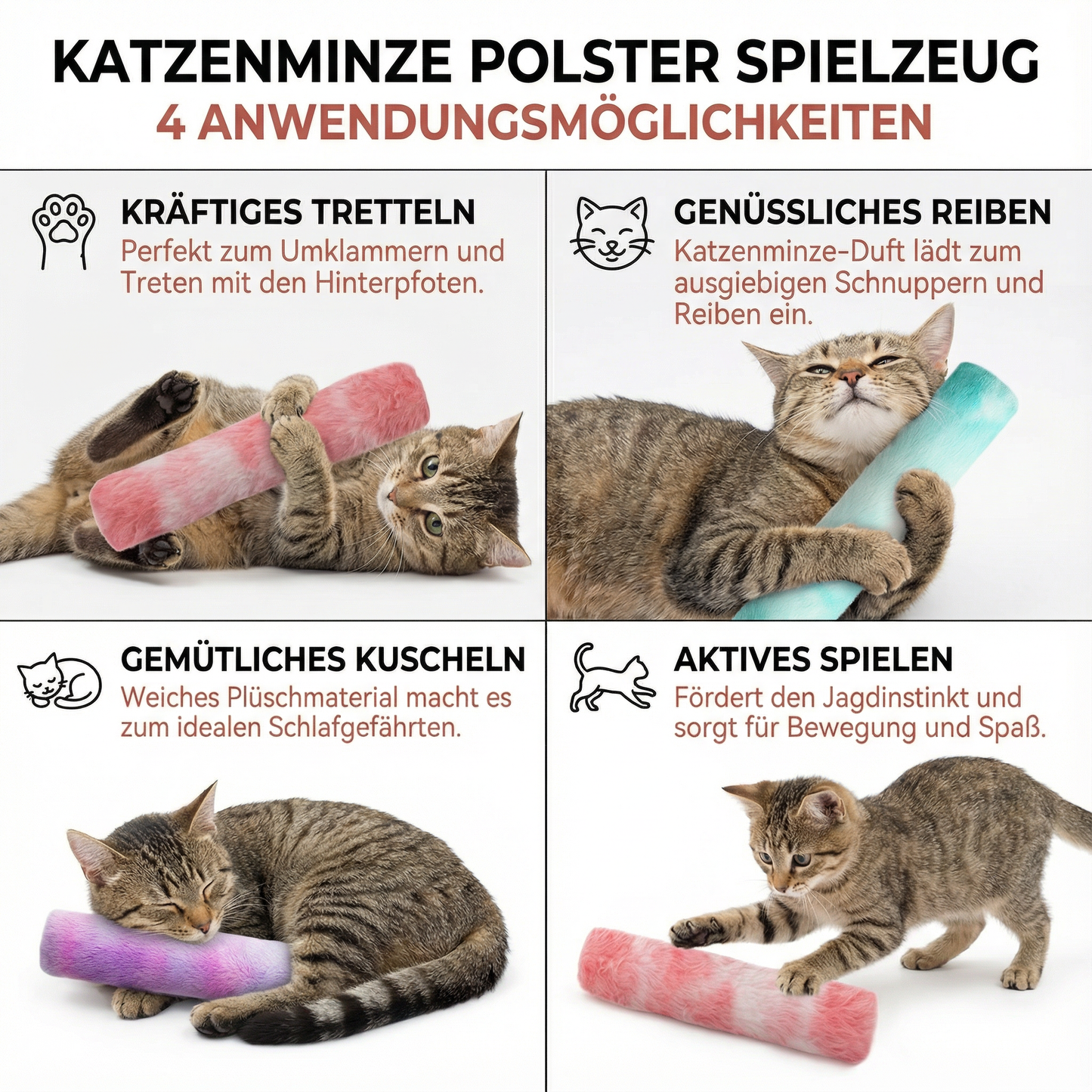 KATZENMINZE POLSTER SPIELZEUG
4 ANWENDUNGSMÖGLICHKEITEN

KRÄFTIGES TRETTELN
Perfekt zum Umklammern und Treten mit den Hinterpfoten.

GENÜSSLICHES REIBEN
Katzenminze-Duft lädt zum ausgiebigen Schnuppern und Reiben ein.

GEMÜTLICHES KUSCHELN
Weiches Plüschmaterial macht es zum idealen Schlafgefährten.

AKTIVES SPIELEN
Fördert den Jagdinstinkt und sorgt für Bewegung und Spaß.