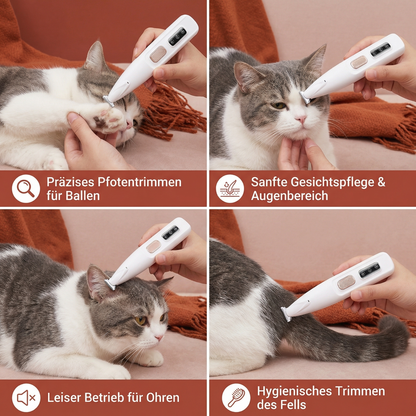 Präzises Pfotentrimmen für Ballen

Sanfte Gesichtspflege & Augenbereich

Leiser Betrieb für Ohren

Hygienisches Trimmen des Fells