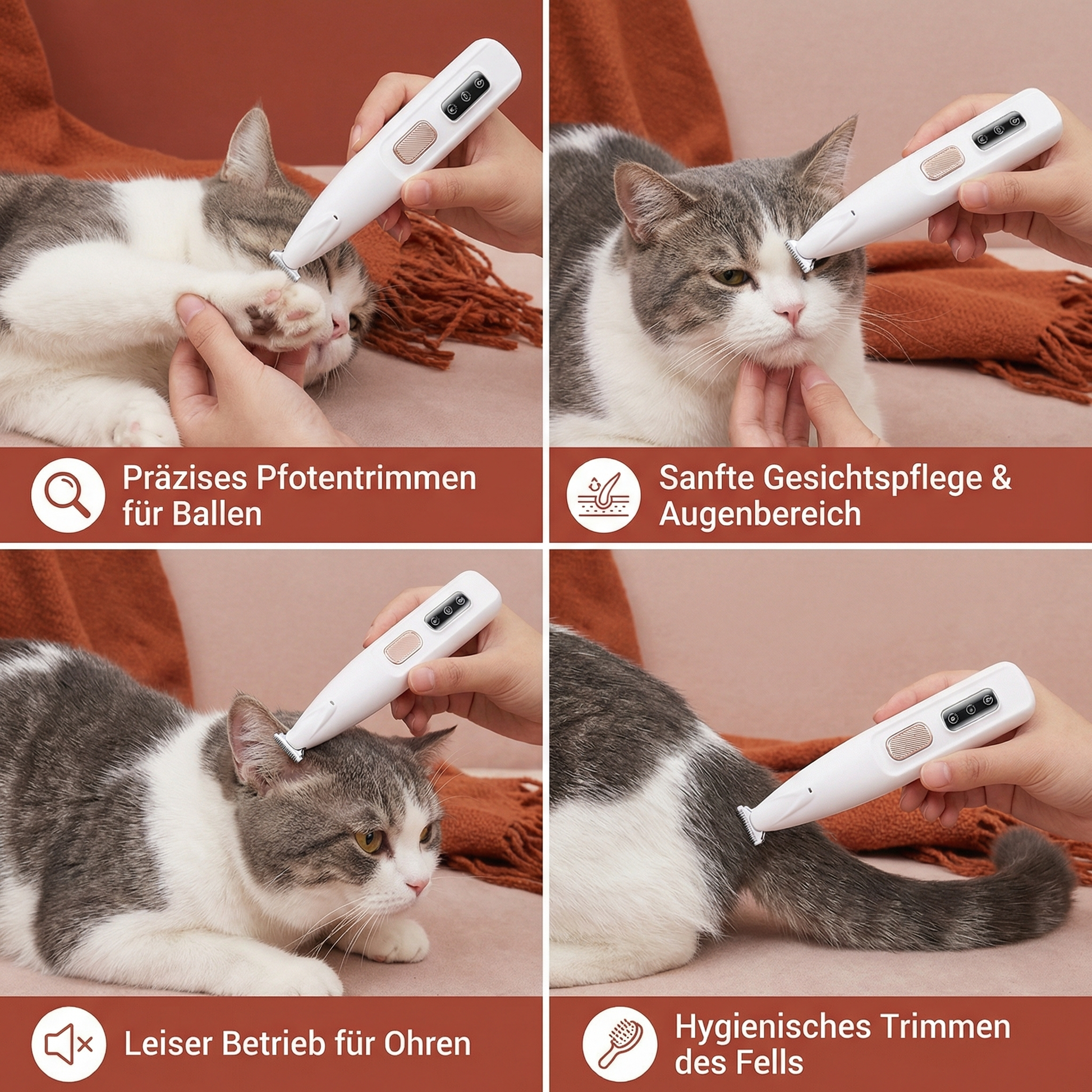 Präzises Pfotentrimmen für Ballen

Sanfte Gesichtspflege & Augenbereich

Leiser Betrieb für Ohren

Hygienisches Trimmen des Fells