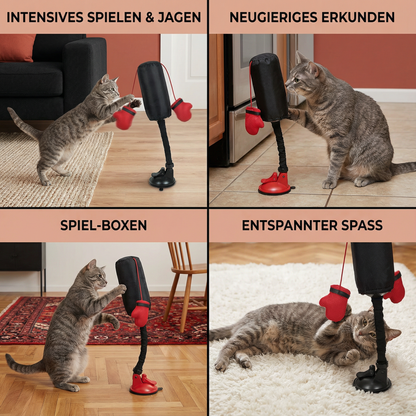 INTENSIVES SPIELEN & JAGEN

NEUGIERIGES ERKUNDEN

SPIEL-BOXEN

ENTSPANNTER SPASS