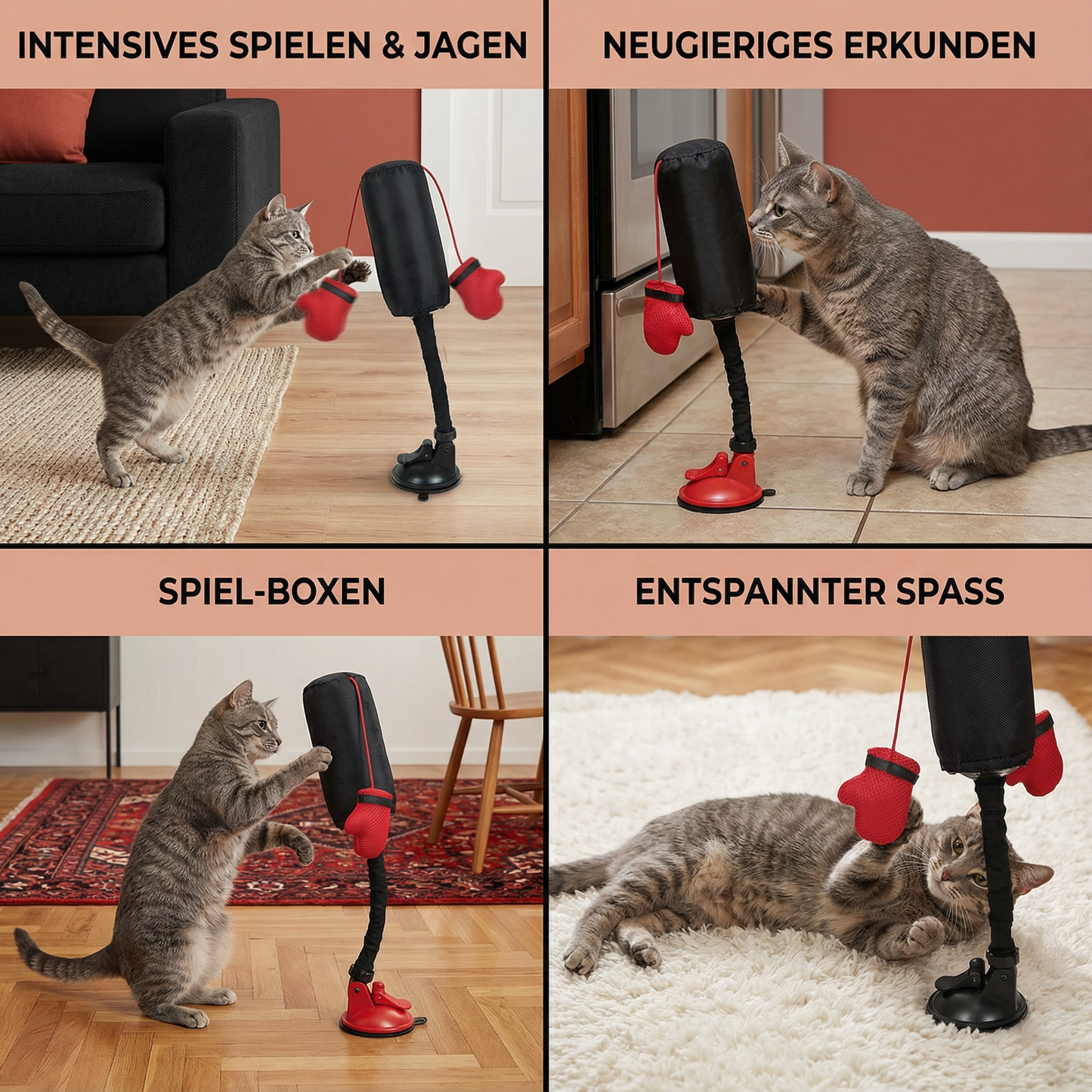 INTENSIVES SPIELEN & JAGEN

NEUGIERIGES ERKUNDEN

SPIEL-BOXEN

ENTSPANNTER SPASS