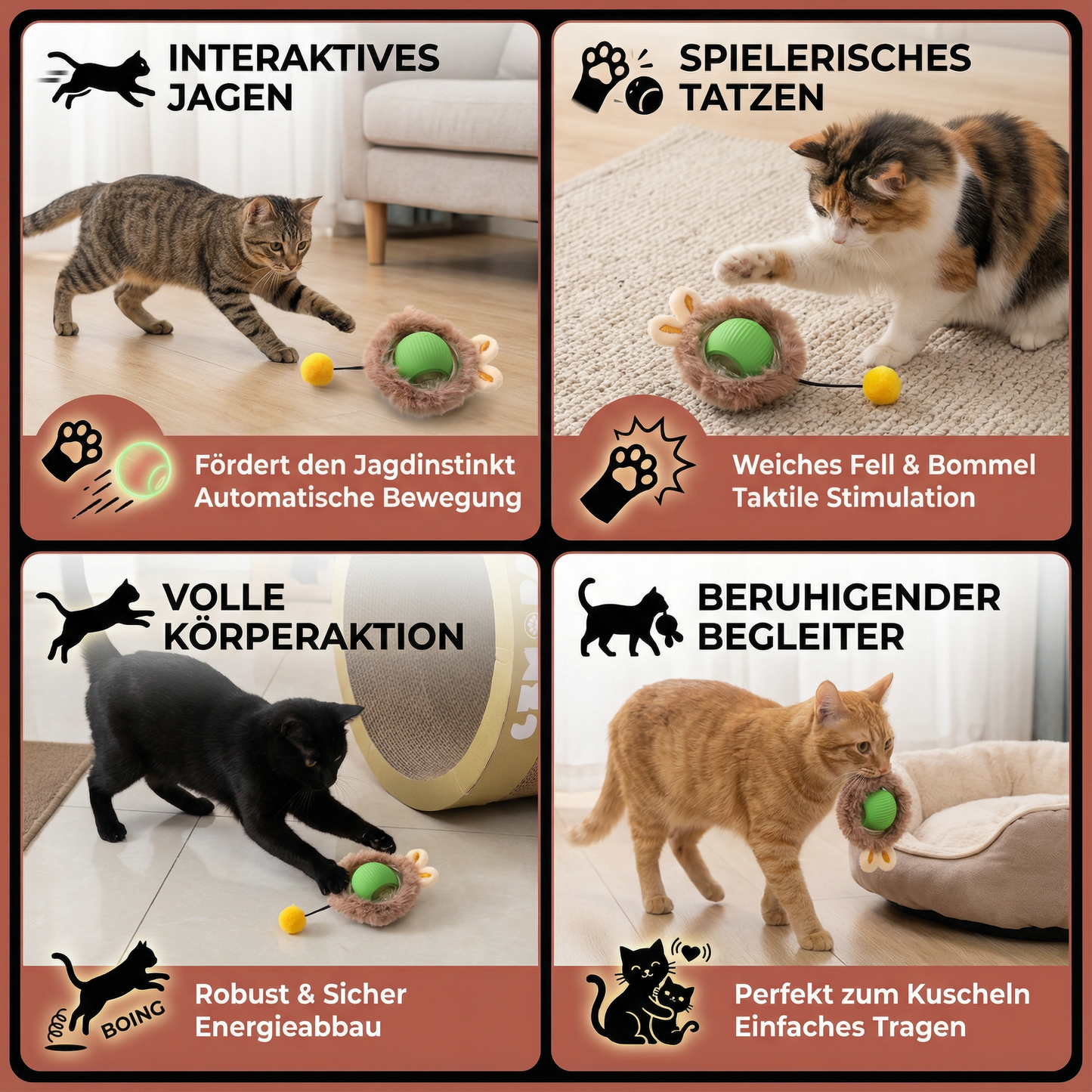 INTERAKTIVES JAGEN

Fördert den Jagdinstinkt
Automatische Bewegung

SPIELERISCHES TATZEN

Weiches Fell & Bommel
Taktile Stimulation

VOLLE KÖRPERAKTION

BOING

Robust & Sicher
Energieabbau

BERUHIGENDER BEGLEITER

Perfekt zum Kuscheln
Einfaches Tragen