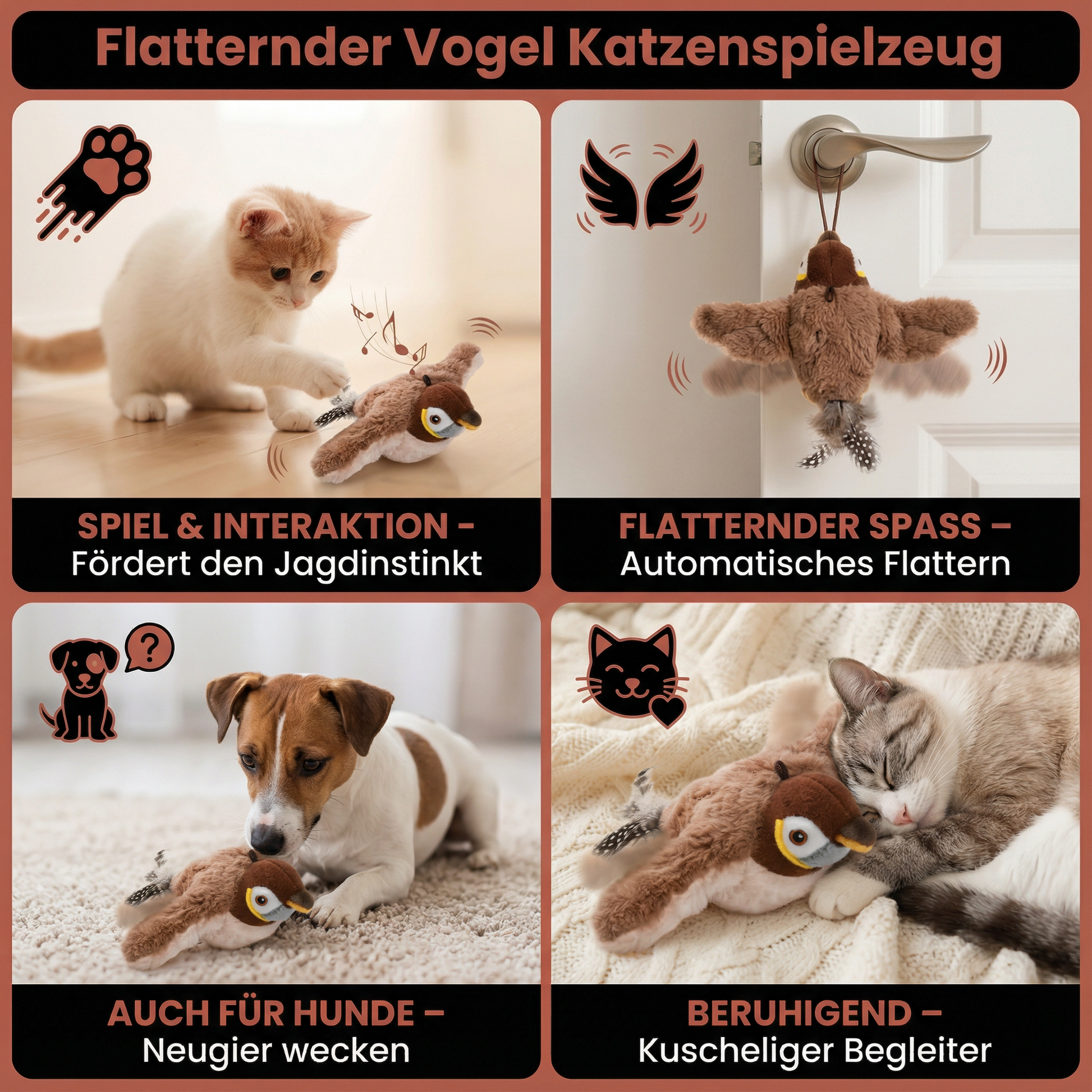 Flatternder Vogel Katzenspielzeug

SPIEL & INTERAKTION -
Fördert den Jagdinstinkt

FLATTERNDER SPASS –
Automatisches Flattern

?

AUCH FÜR HUNDE –
Neugier wecken

BERUHIGEND –
Kuscheliger Begleiter