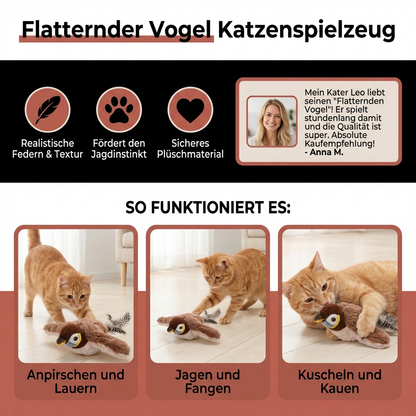 Flatternder Vogel Katzenspielzeug

Realistische Federn & Textur

Fördert den Jagdinstinkt

Sicheres Plüschmaterial

Mein Kater Leo liebt seinen "Flatternden Vogel"! Er spielt stundenlang damit und die Qualität ist super. Absolute Kaufempfehlung!
- Anna M.

SO FUNKTIONIERT ES:

Anpirschen und Lauern

Jagen und Fangen

Kuscheln und Kauen