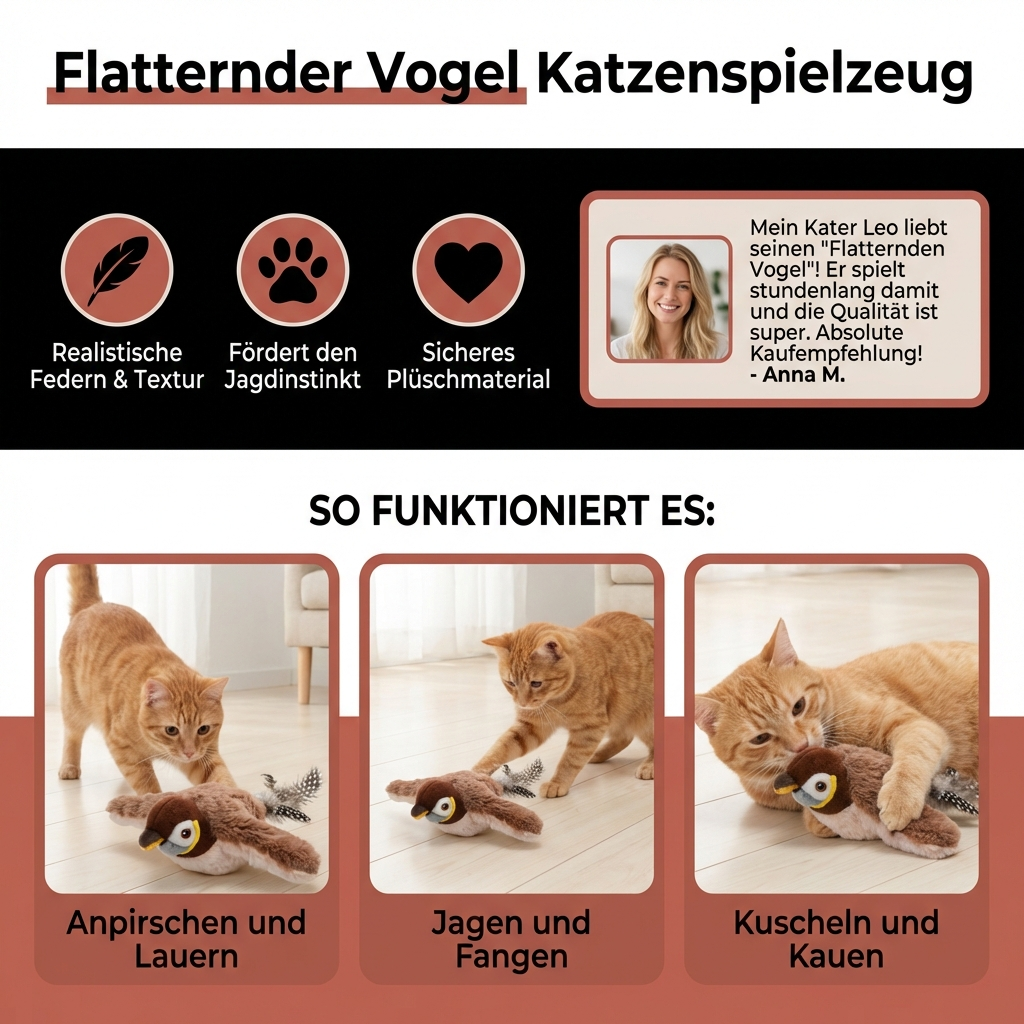 Flatternder Vogel Katzenspielzeug

Realistische Federn & Textur

Fördert den Jagdinstinkt

Sicheres Plüschmaterial

Mein Kater Leo liebt seinen "Flatternden Vogel"! Er spielt stundenlang damit und die Qualität ist super. Absolute Kaufempfehlung!
- Anna M.

SO FUNKTIONIERT ES:

Anpirschen und Lauern

Jagen und Fangen

Kuscheln und Kauen