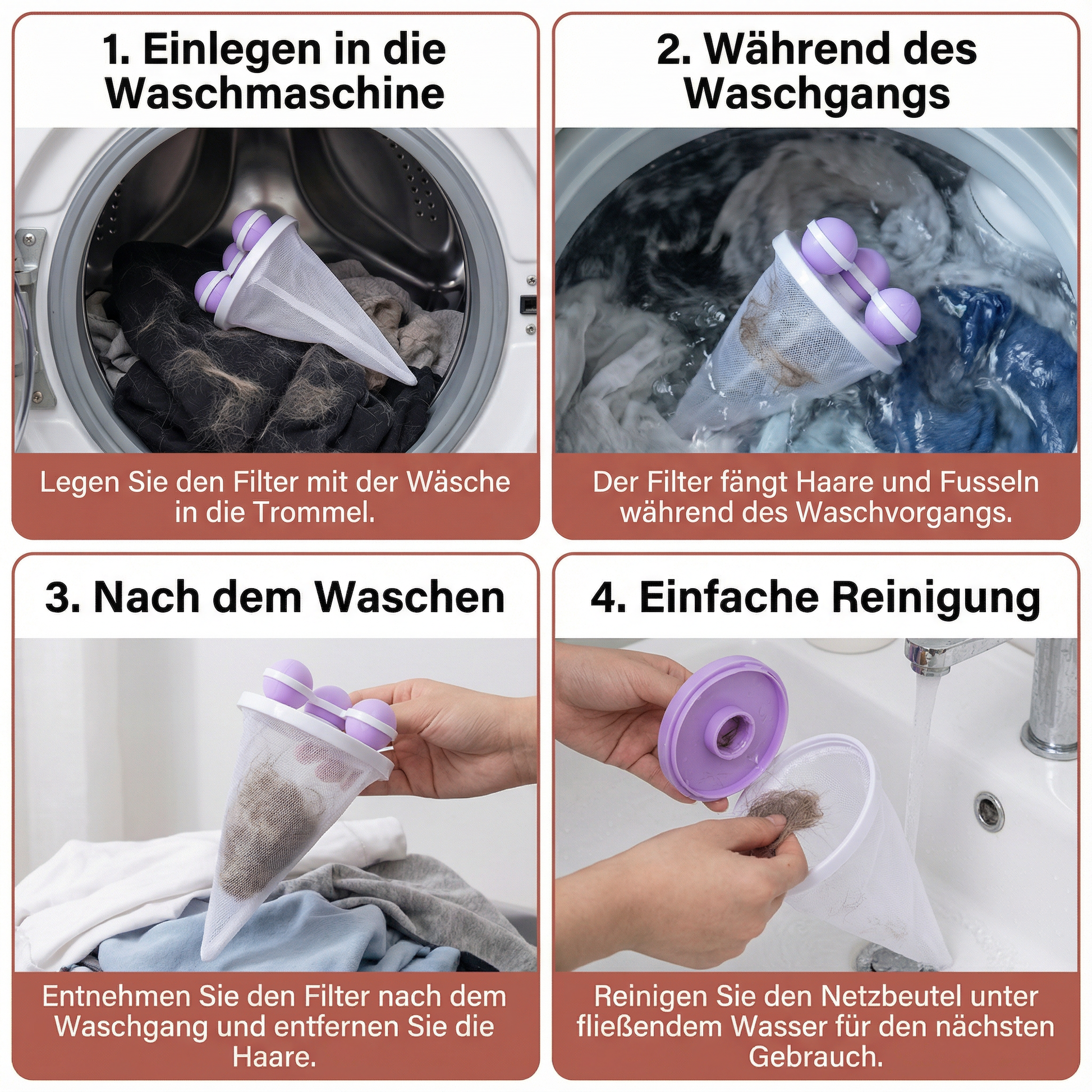 1. Einlegen in die Waschmaschine

Legen Sie den Filter mit der Wäsche in die Trommel.

2. Während des Waschgangs

Der Filter fängt Haare und Fusseln während des Waschvorgangs.

3. Nach dem Waschen

Entnehmen Sie den Filter nach dem Waschgang und entfernen Sie die Haare.

4. Einfache Reinigung

Reinigen Sie den Netzbeutel unter fließendem Wasser für den nächsten Gebrauch.