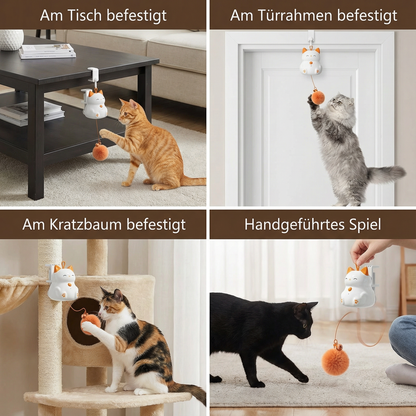 Am Tisch befestigt

Am Türrahmen befestigt

Am Kratzbaum befestigt

Handgeführtes Spiel