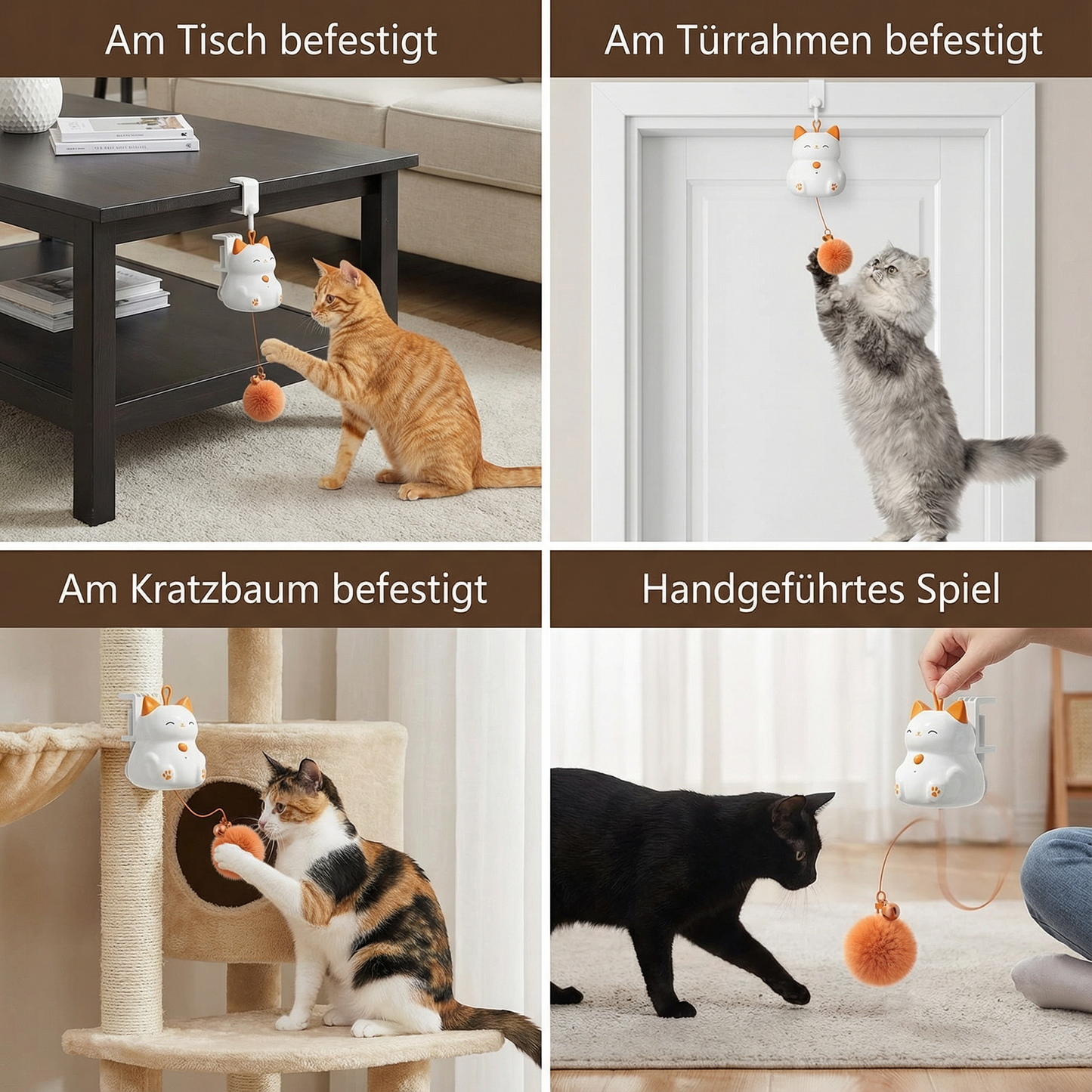 Am Tisch befestigt

Am Türrahmen befestigt

Am Kratzbaum befestigt

Handgeführtes Spiel