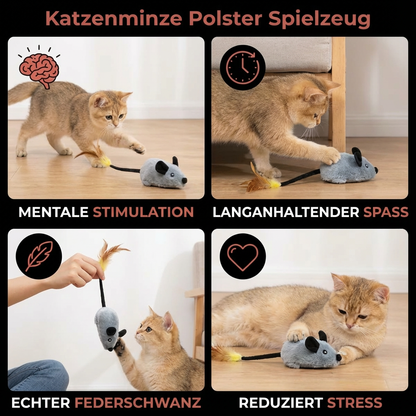 Katzenminze Polster Spielzeug

MENTALE STIMULATION

LANGANHALTENDER SPASS

ECHTER FEDERSCHWANZ

REDUZIERT STRESS