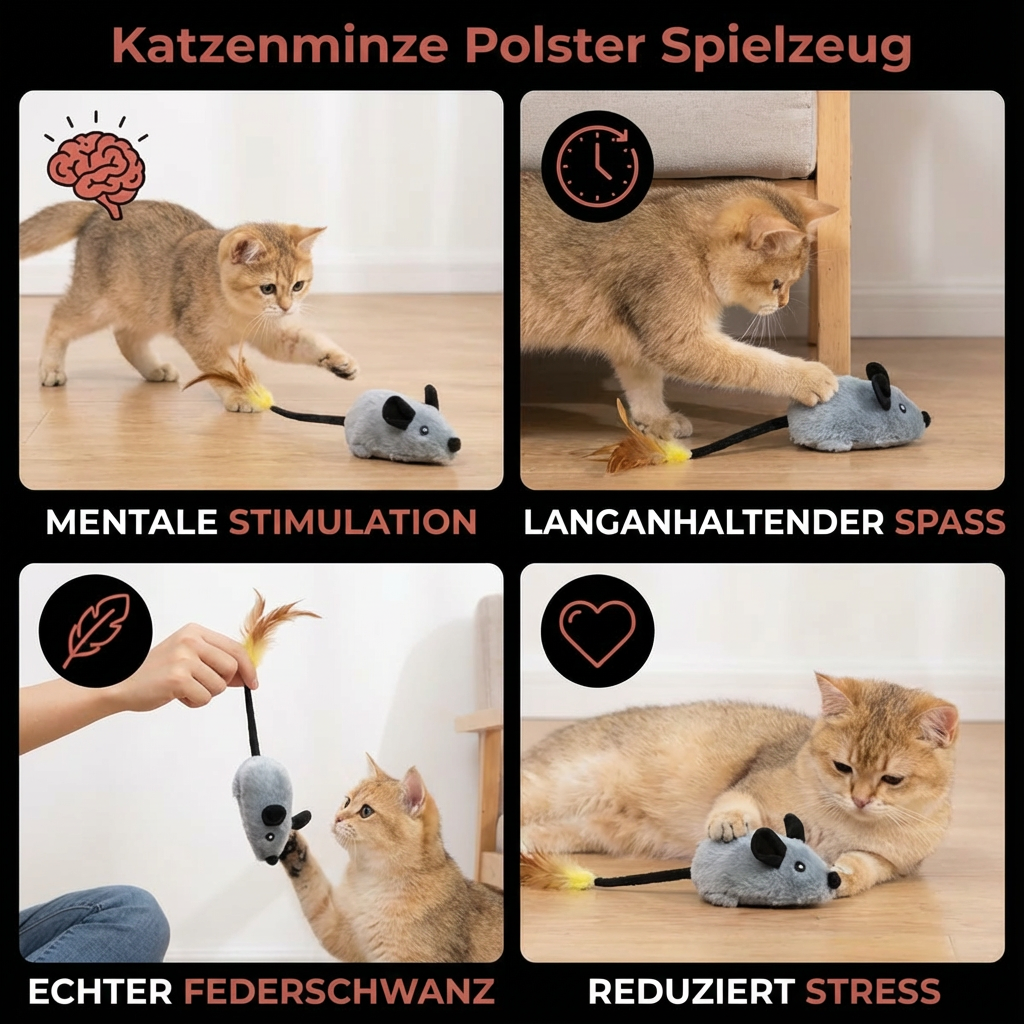 Katzenminze Polster Spielzeug

MENTALE STIMULATION

LANGANHALTENDER SPASS

ECHTER FEDERSCHWANZ

REDUZIERT STRESS