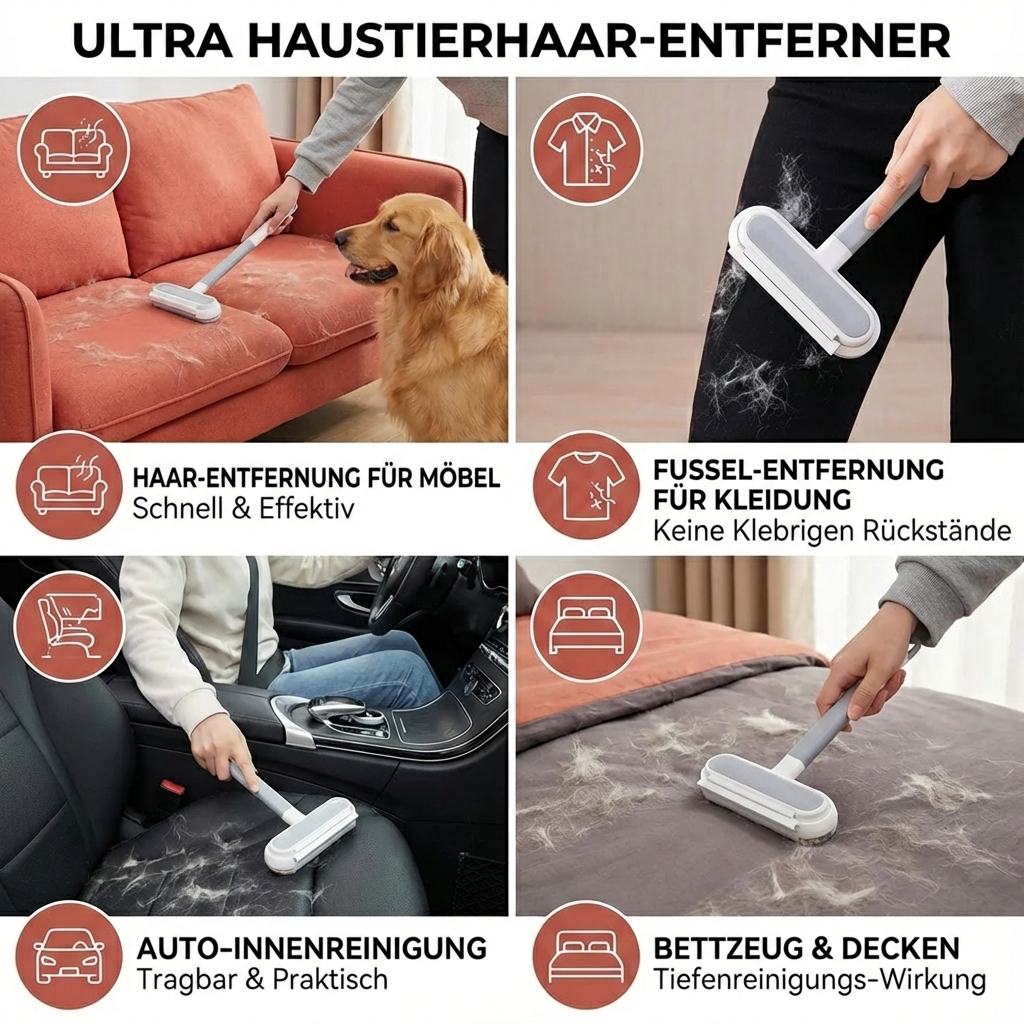 ULTRA HAUSTIERHAAR-ENTFERNER

HAAR-ENTFERNUNG FÜR MÖBEL
Schnell & Effektiv

FUSSEL-ENTFERNUNG FÜR KLEIDUNG
Keine Klebrigen Rückstände

AUTO-INNENREINIGUNG
Tragbar & Praktisch

BETTZEUG & DECKEN
Tiefenreinigungs-Wirkung